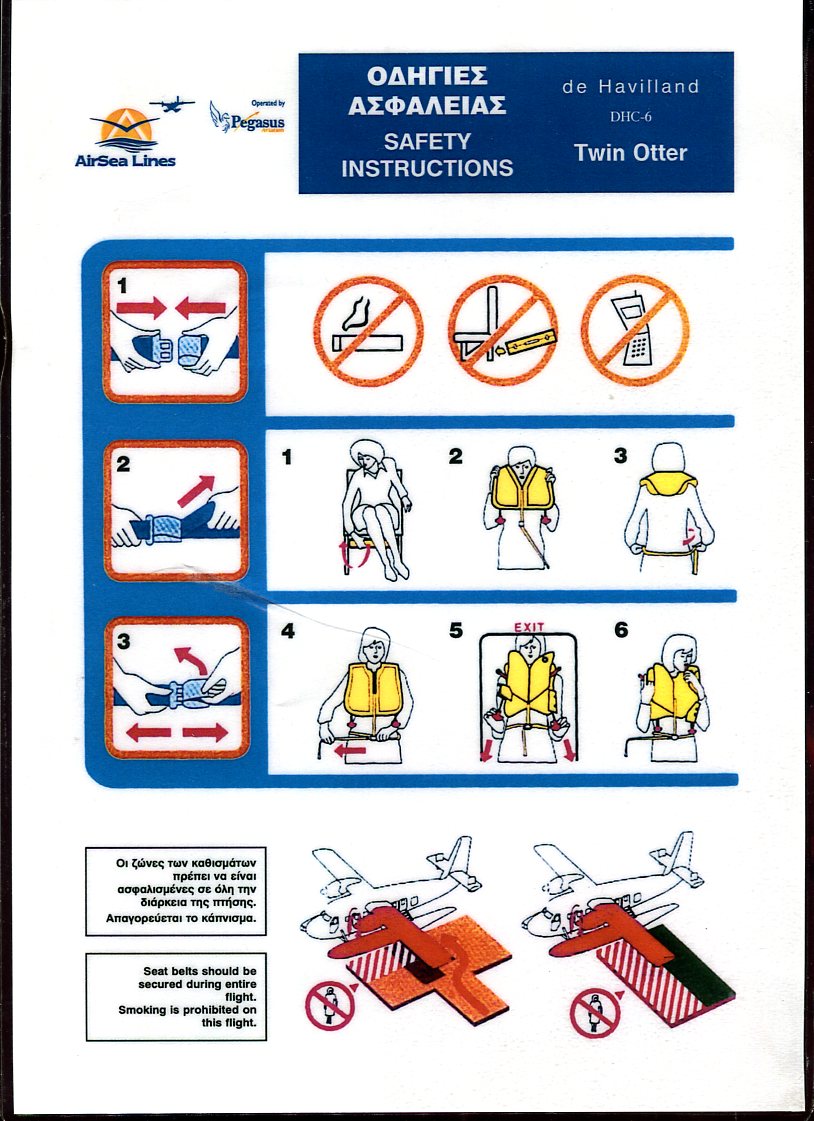 AirSea Lines

Operated by
Pegasus

ΟΔΗΓΙΕΣ ΑΣΦΑΛΕΙΑΣ
SAFETY INSTRUCTIONS

de Havilland
DHC-6
Twin Otter

1

2

3

1

2

3

4

5
EXIT

6

Οι ζώνες των καθισμάτων πρέπει να είναι ασφαλισμένες σε όλη την διάρκεια της πτήσης. Απαγορεύεται το κάπνισμα.

Seat belts should be secured during entire flight. Smoking is prohibited on this flight.